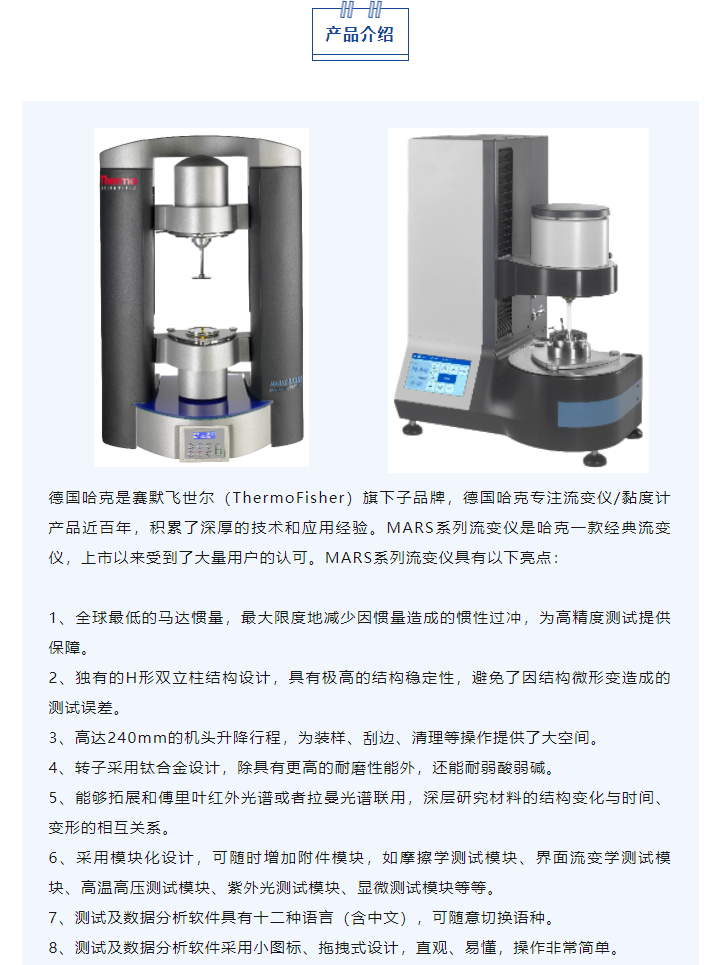 产品介绍

Thermo

德国哈克是赛默飞世尔（ThermoFisher）旗下子品牌，德国哈克专注流变仪/黏度计产品近百年，积累了深厚的技术和应用经验。MARS系列流变仪是哈克一款经典流变仪，上市以来受到了大量用户的认可。MARS系列流变仪具有以下亮点：

1、全球最低的马达惯量，最大限度地减少因惯量造成的惯性过冲，为高精度测试提供保障。
2、独有的H形双立柱结构设计，具有极高的结构稳定性，避免了因结构微形变造成的测试误差。
3、高达240mm的机头升降行程，为装样、刮边、清理等操作提供了大空间。
4、转子采用钛合金设计，除具有更高的耐磨性能外，还能耐弱酸弱碱。
5、能够拓展和傅里叶红外光谱或者拉曼光谱联用，深层研究材料的结构变化与时间、变形的相互关系。
6、采用模块化设计，可随时增加附件模块，如摩擦学测试模块、界面流变学测试模块、高温高压测试模块、紫外光测试模块、显微测试模块等等。
7、测试及数据分析软件具有十二种语言（含中文），可随意切换语种。
8、测试及数据分析软件采用小图标、拖拽式设计，直观、易懂，操作非常简单。